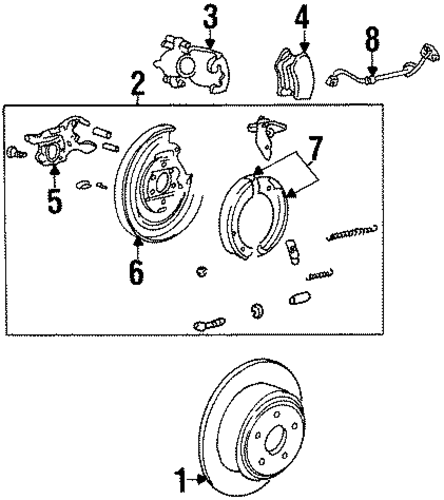 3
4
8
2
7
5
6
1