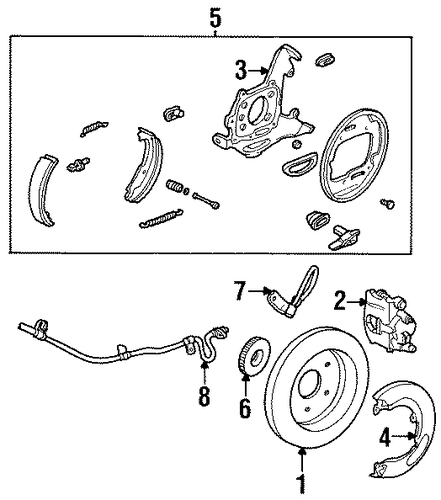 5
3
7
2
8
6
4
1