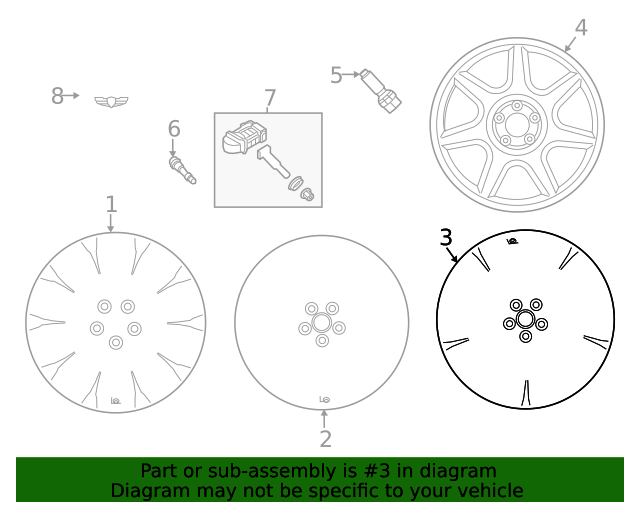 4

5

8

7

6

1

3

2

Part or sub-assembly is #3 in diagram
Diagram may not be specific to your vehicle