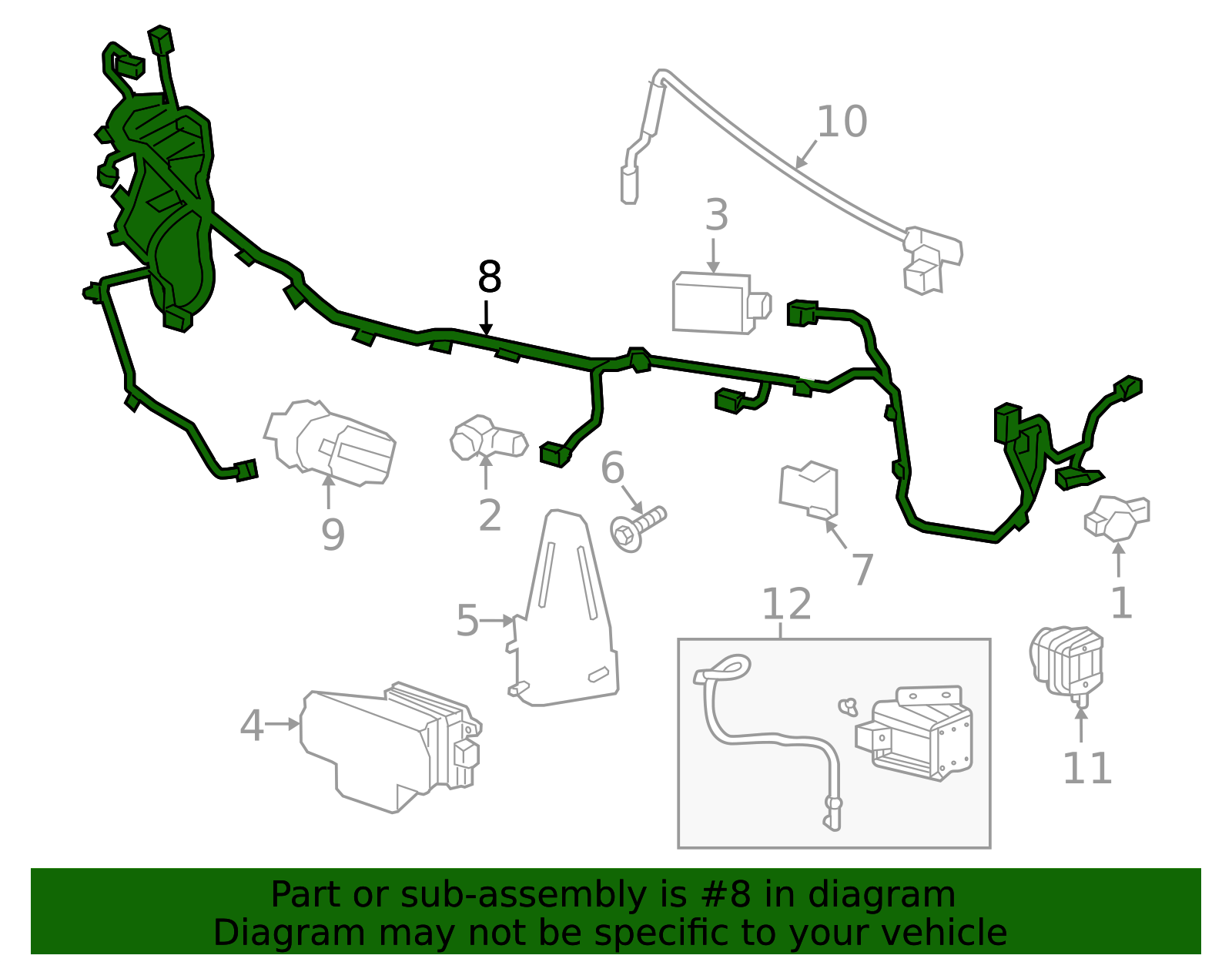 10
3
8
9
2
6
7
1
5
12
4
11

Part or sub-assembly is #8 in diagram
Diagram may not be specific to your vehicle