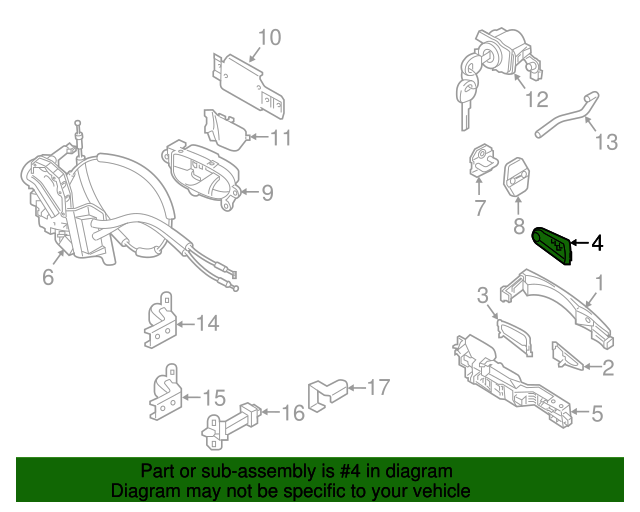 10
12
11
13
9
7
8
4
6
1
3
14
2
15
17
16
5
Part or sub-assembly is #4 in diagram
Diagram may not be specific to your vehicle