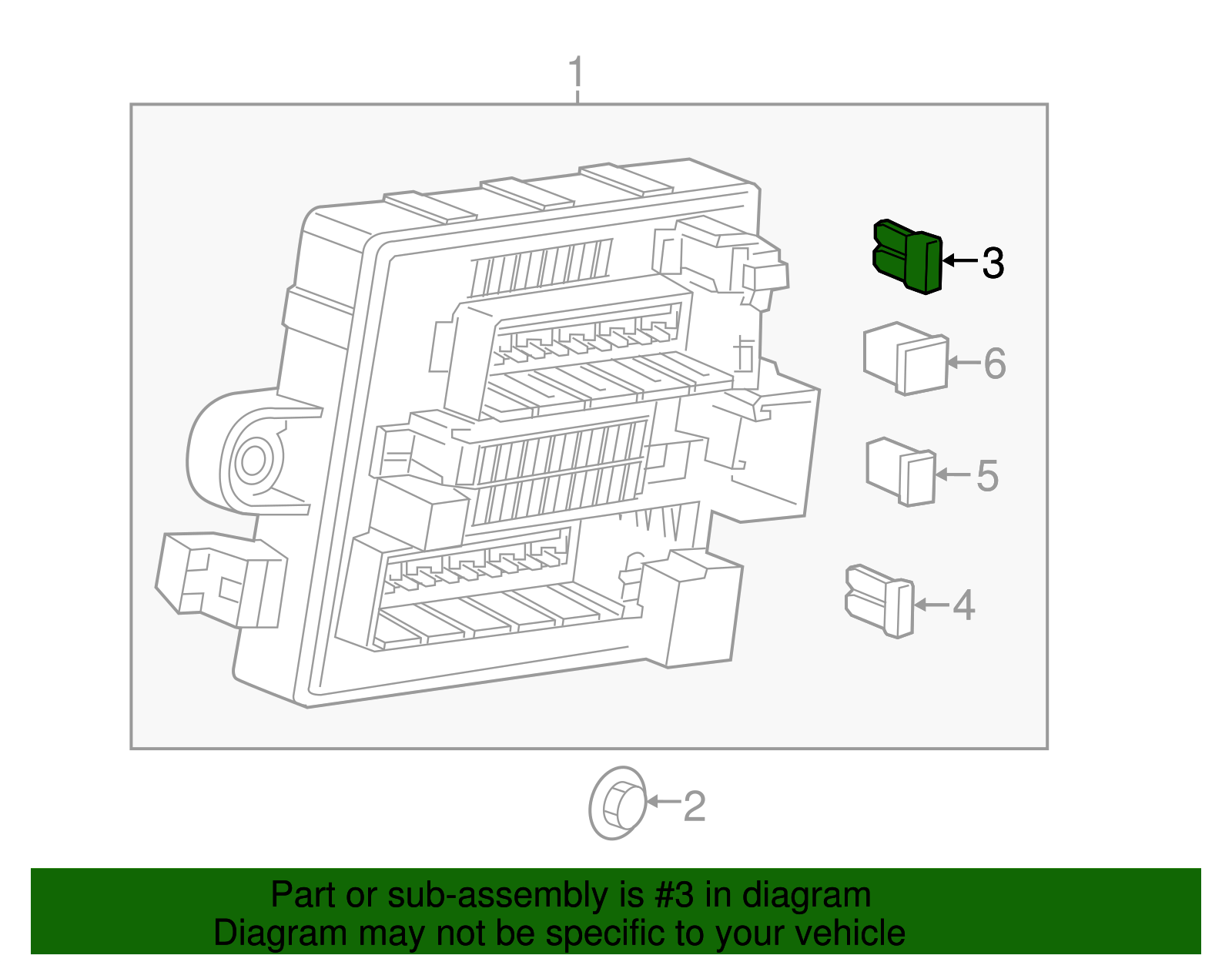 1

3

6

5

4

2

Part or sub-assembly is #3 in diagram
Diagram may not be specific to your vehicle