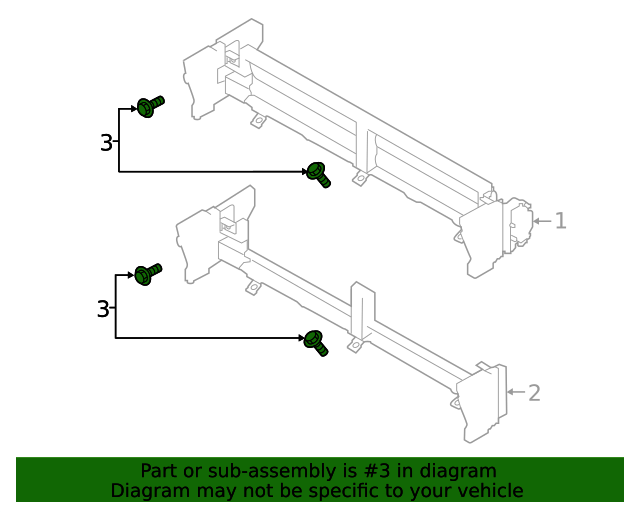 3
1
3
2
Part or sub-assembly is #3 in diagram
Diagram may not be specific to your vehicle