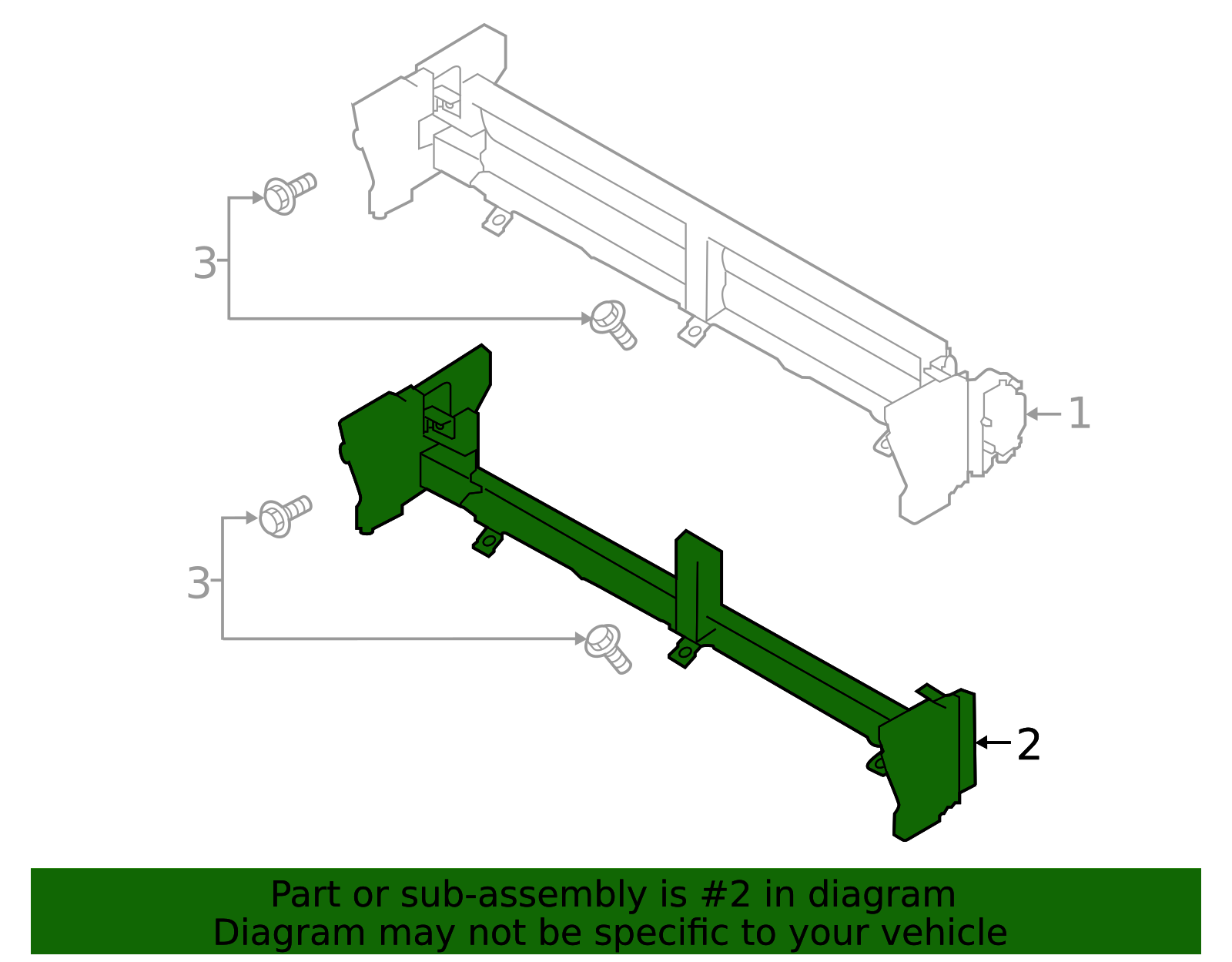 3

1

3

2

Part or sub-assembly is #2 in diagram
Diagram may not be specific to your vehicle