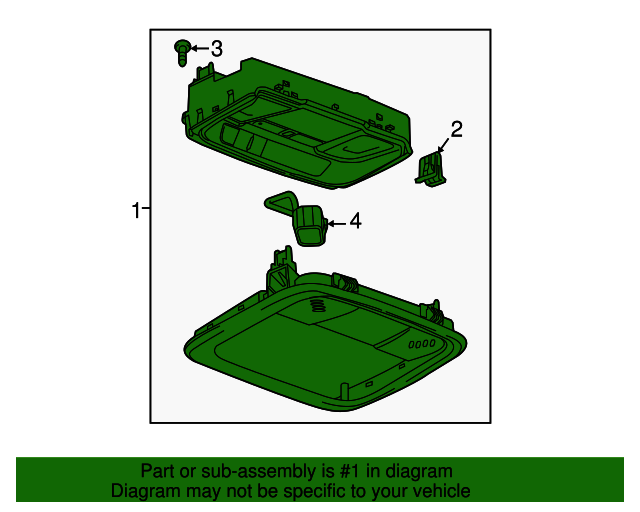 3

2

1

4

Part or sub-assembly is #1 in diagram
Diagram may not be specific to your vehicle