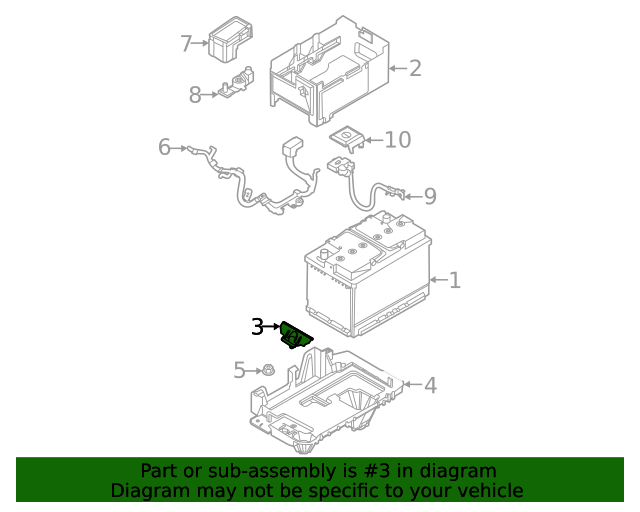 7
2
8
10
6
9
1
3
5
4

Part or sub-assembly is #3 in diagram
Diagram may not be specific to your vehicle