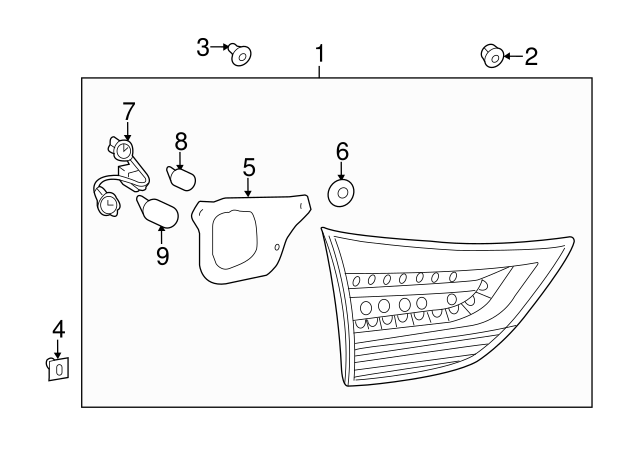 3
1
2
7
8
5
6
9
4