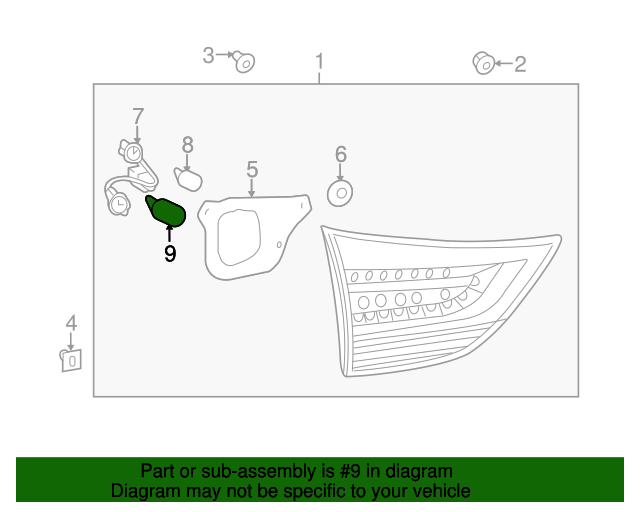 3
1
2
7
8
5
6
9
4

Part or sub-assembly is #9 in diagram
Diagram may not be specific to your vehicle