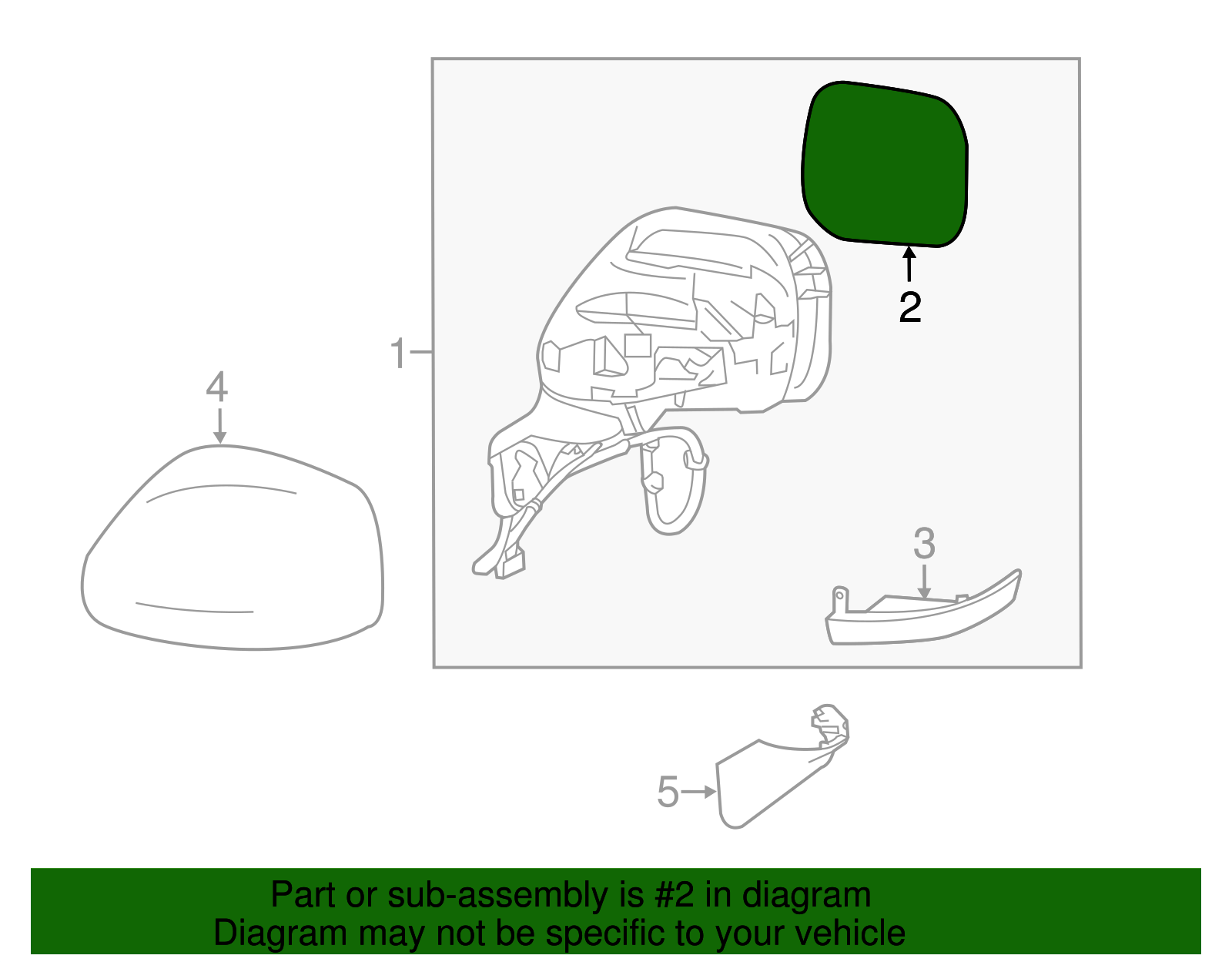 2
1
4
3
5
Part or sub-assembly is #2 in diagram
Diagram may not be specific to your vehicle