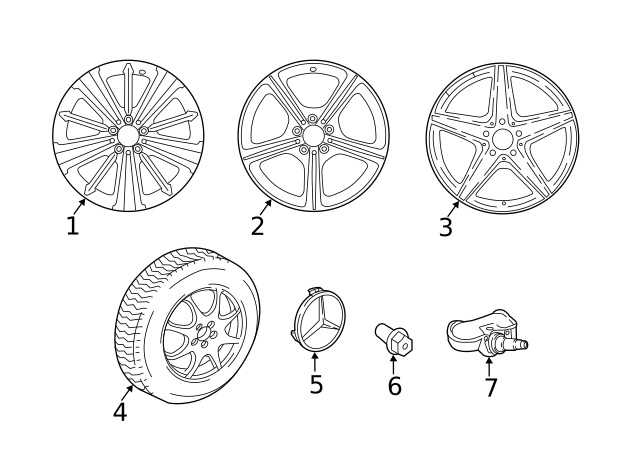 1
2
3
4
5
6
7