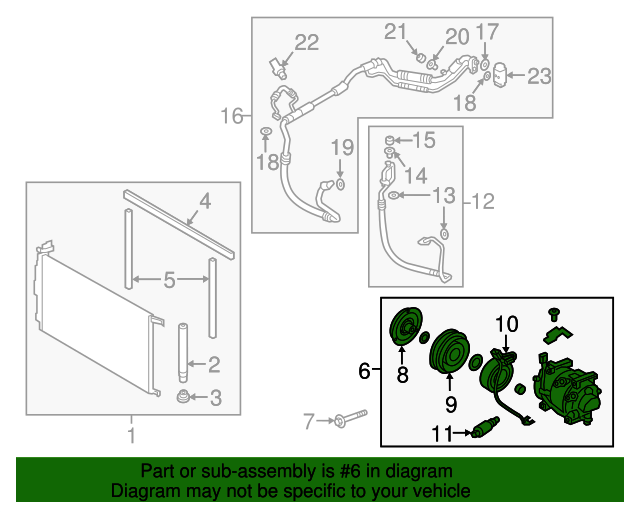 22
21
20
17
23
18
16
18
19
15
14
13
12
4
5
2
3
1
6
8
9
10
11
7

Part or sub-assembly is #6 in diagram
Diagram may not be specific to your vehicle