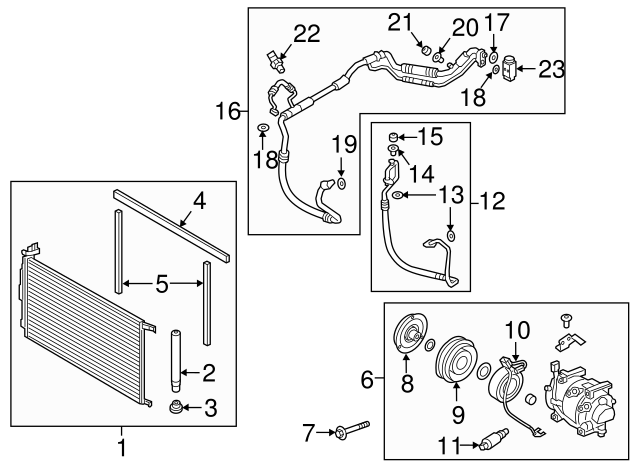 22
21
20
17
23
18
16
18
19
15
14
13
12
4
5
2
3
1
10
6
8
9
7
11