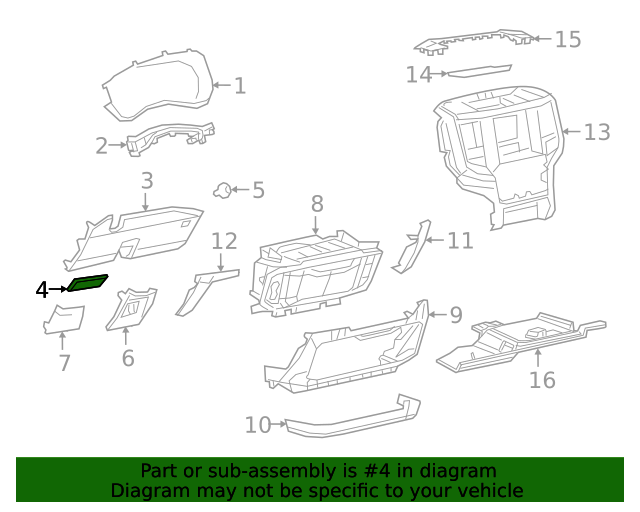 15
14
1
13
2
3
5
8
12
11
4
9
7
6
16
10

Part or sub-assembly is #4 in diagram
Diagram may not be specific to your vehicle