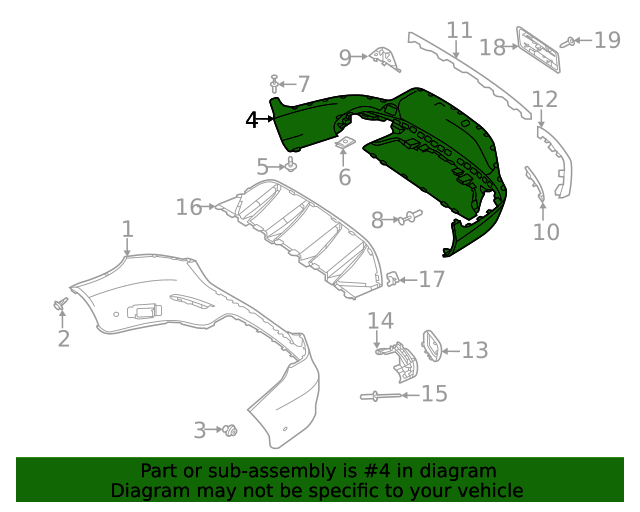 11
18
19
9
7
12
4
5
6
16
8
10
1
17
2
14
13
15
3

Part or sub-assembly is #4 in diagram
Diagram may not be specific to your vehicle