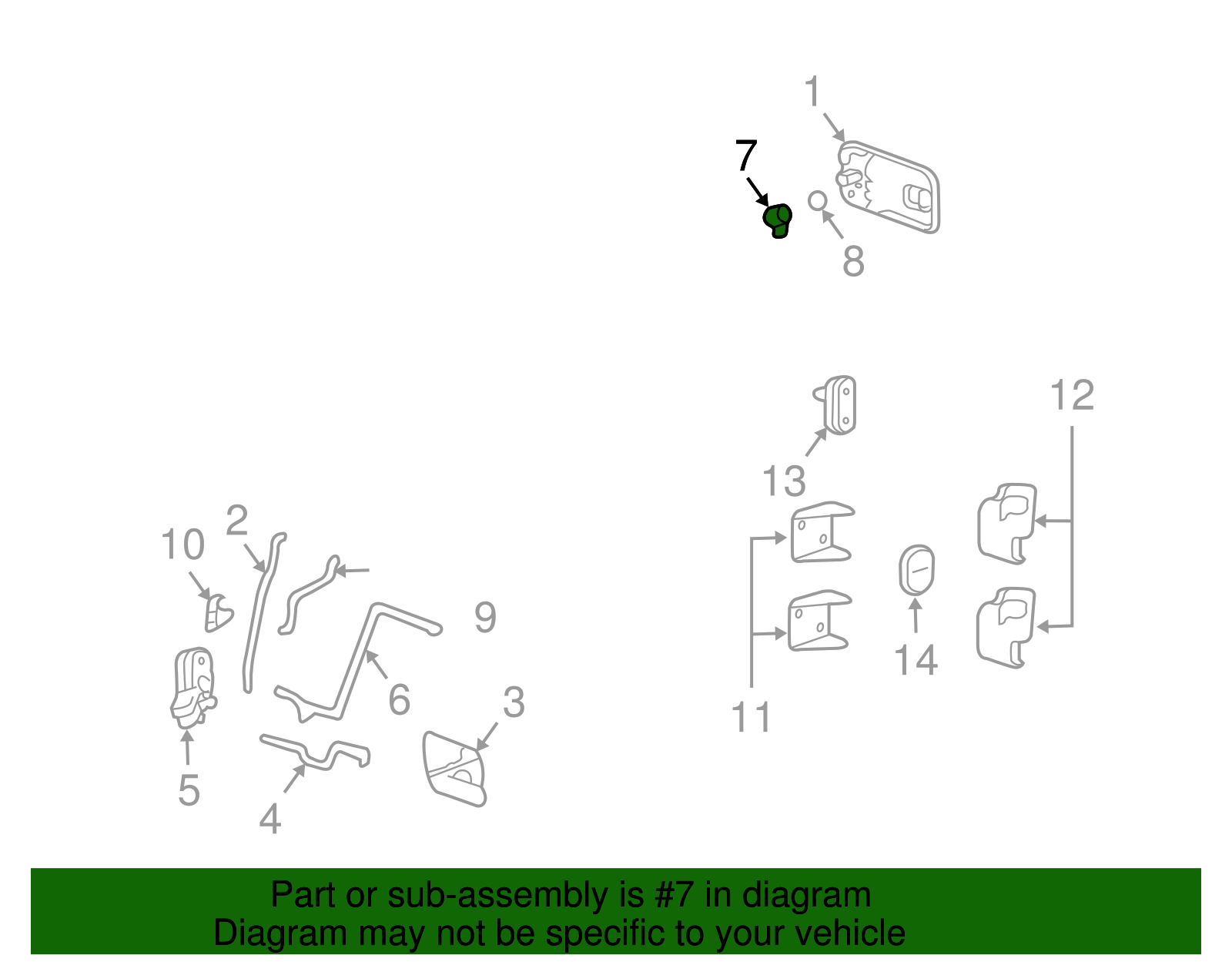 1
7
8
12
13
10
2
9
6
3
5
4
11
14

Part or sub-assembly is #7 in diagram
Diagram may not be specific to your vehicle