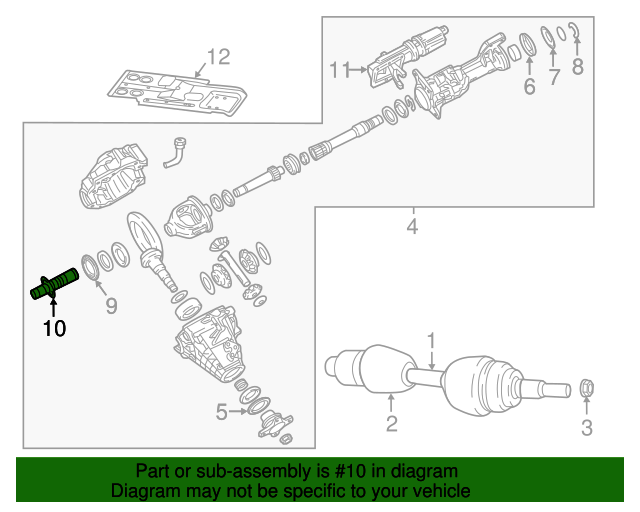 12
11
6
7
8
4
9
10
1
2
3
5

Part or sub-assembly is #10 in diagram
Diagram may not be specific to your vehicle