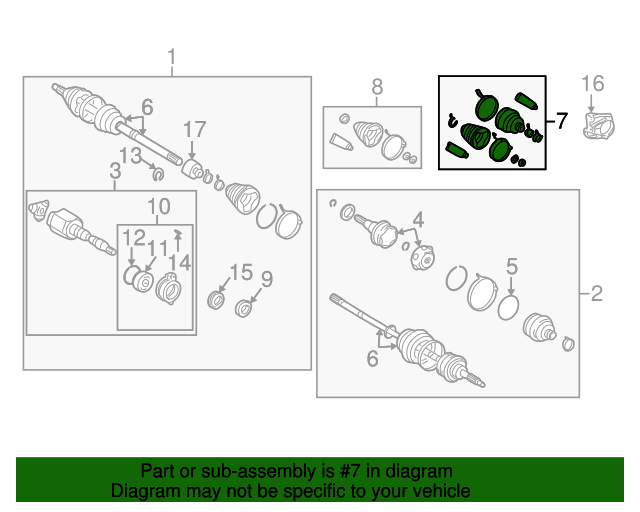 1
6
17
13
3
10
12
11
14
15
9
8
7
16
4
5
2
6

Part or sub-assembly is #7 in diagram
Diagram may not be specific to your vehicle