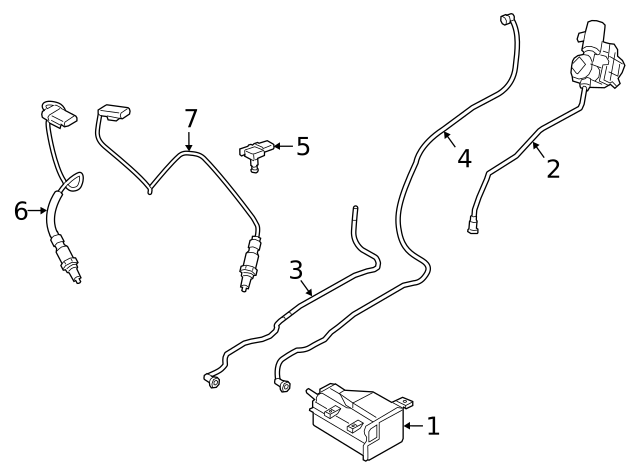 7
5
4
2
6
3
1