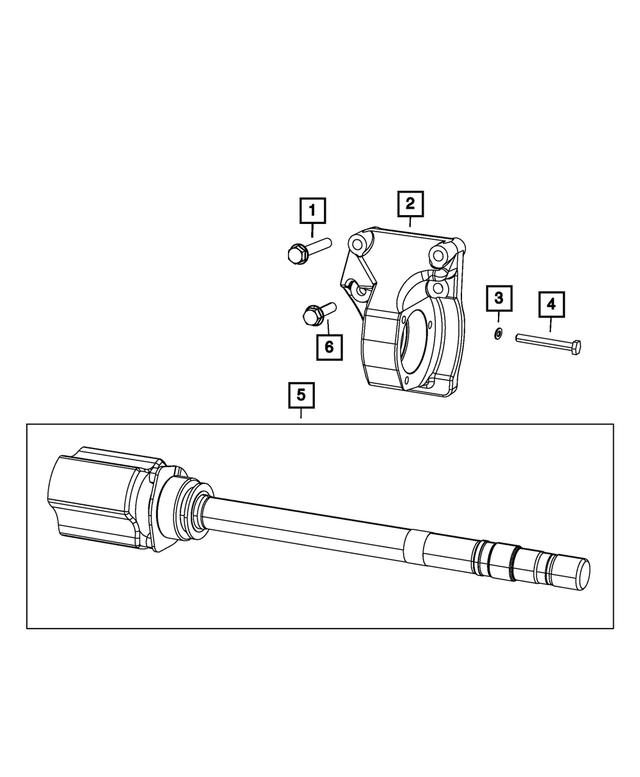 1
2
3
4
6
5