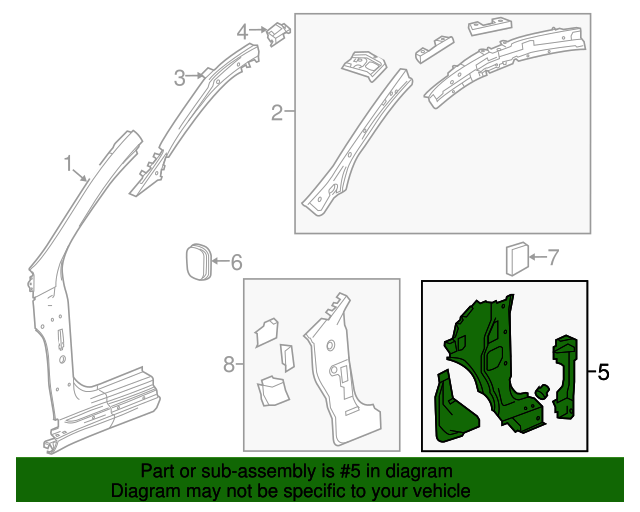 4
3
2
1
6
7
8
5
Part or sub-assembly is #5 in diagram
Diagram may not be specific to your vehicle