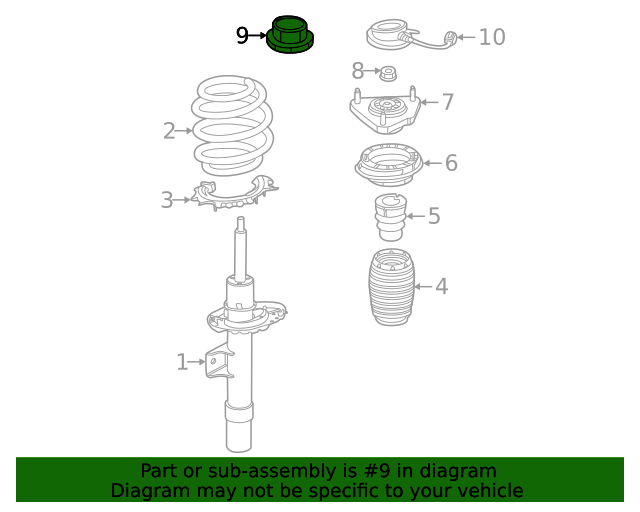 9
10
8
7
2
6
3
5
4
1

Part or sub-assembly is #9 in diagram
Diagram may not be specific to your vehicle