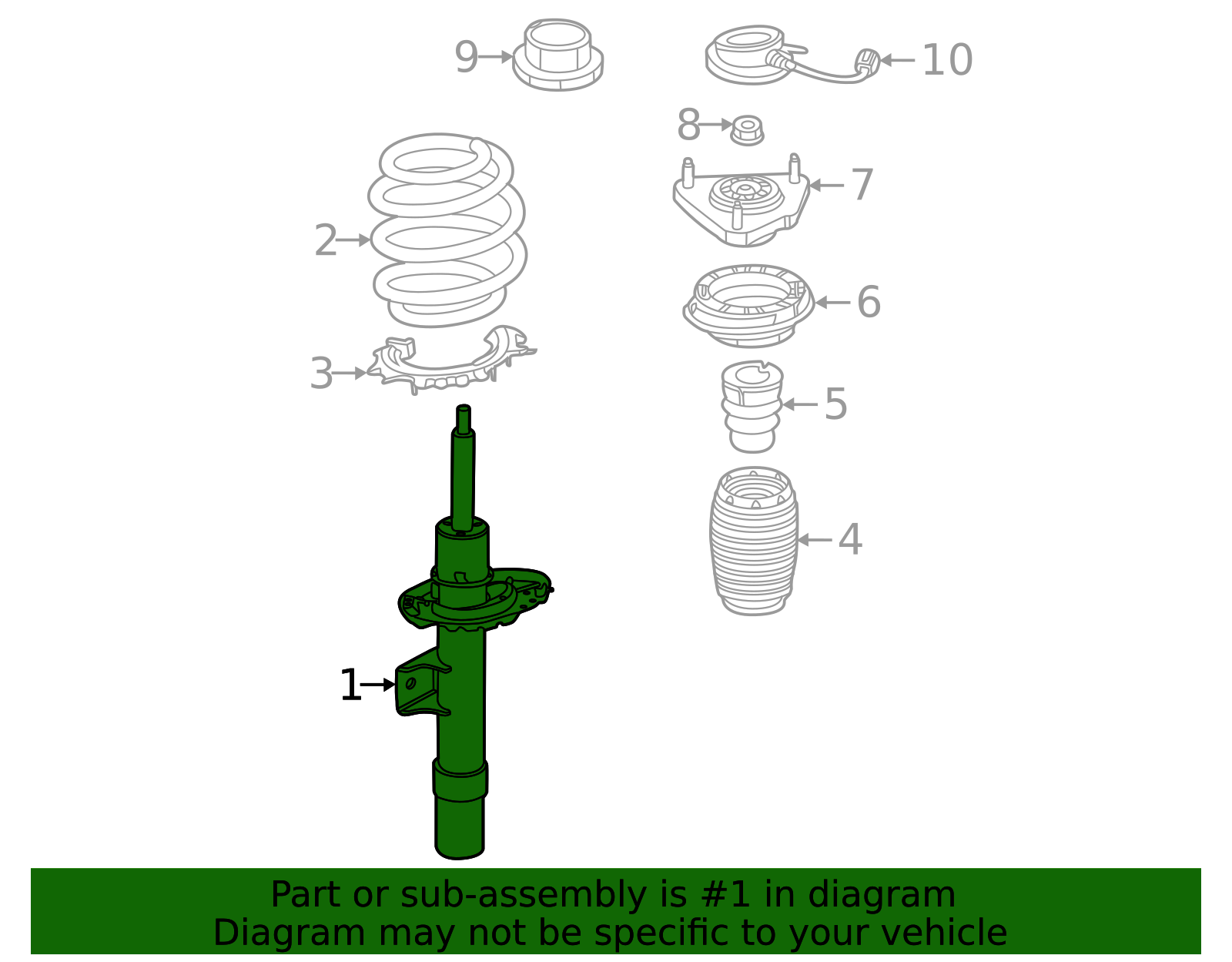 9
10
8
7
2
6
3
5
4
1

Part or sub-assembly is #1 in diagram
Diagram may not be specific to your vehicle