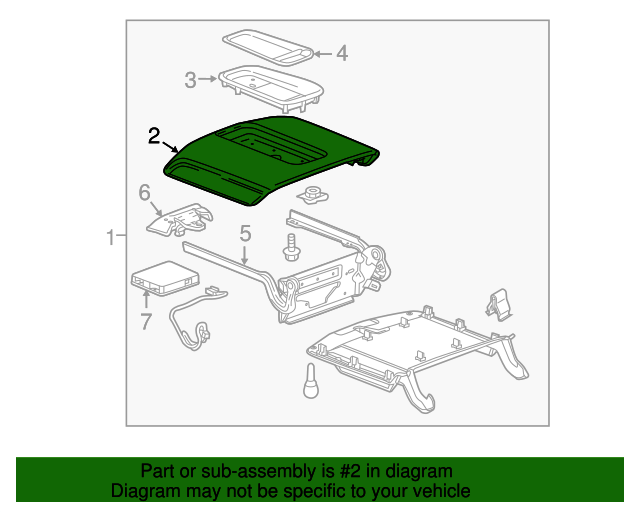 4
3
2
6
1
5
7

Part or sub-assembly is #2 in diagram
Diagram may not be specific to your vehicle