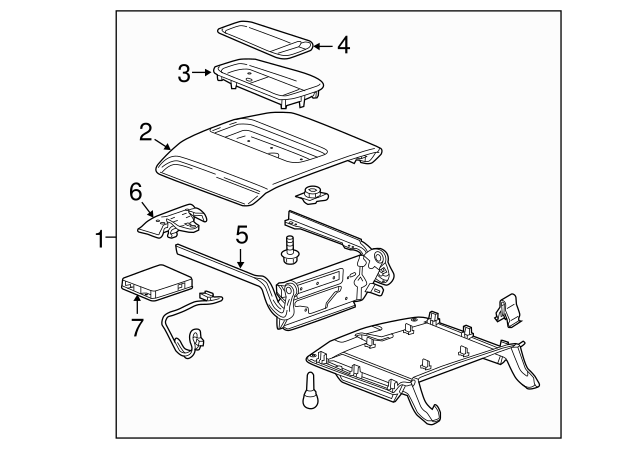 4
3
2
6
1
5
7