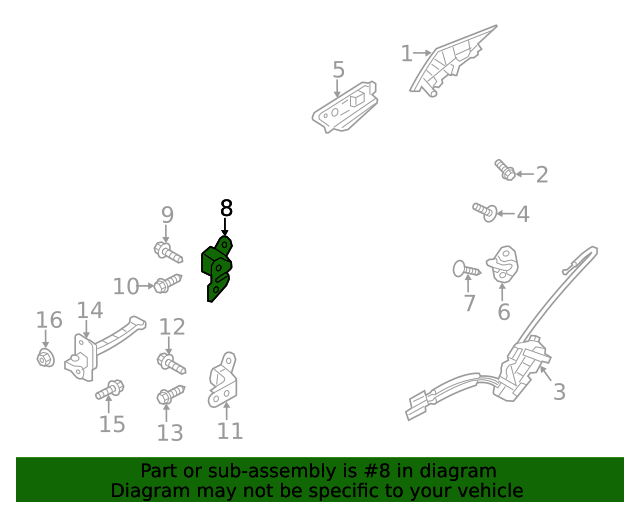 1
5
2
4
8
9
10
7
6
16
14
12
3
15
13
11

Part or sub-assembly is #8 in diagram
Diagram may not be specific to your vehicle