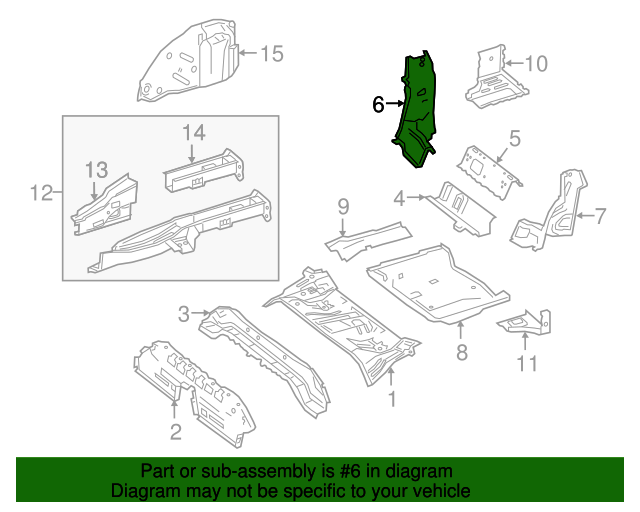 15
10
6
14
5
13
12
4
7
9
3
8
11
1
2

Part or sub-assembly is #6 in diagram
Diagram may not be specific to your vehicle