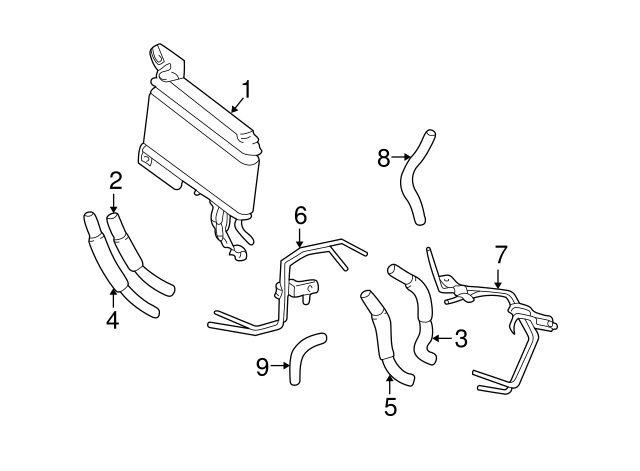 1
8
2
6
7
4
3
9
5