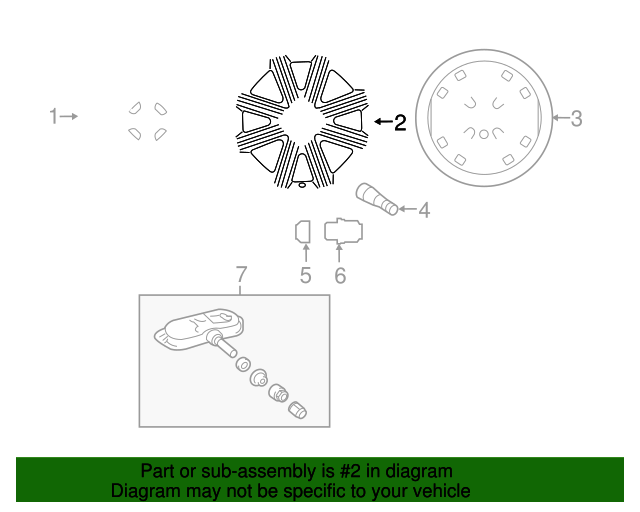 1
2
3
4
5
6
7

Part or sub-assembly is #2 in diagram
Diagram may not be specific to your vehicle