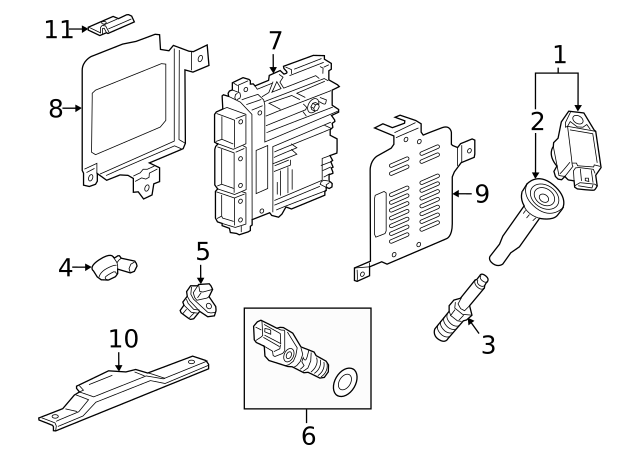 11
7
1
8
2
9
4
5
3
10
6