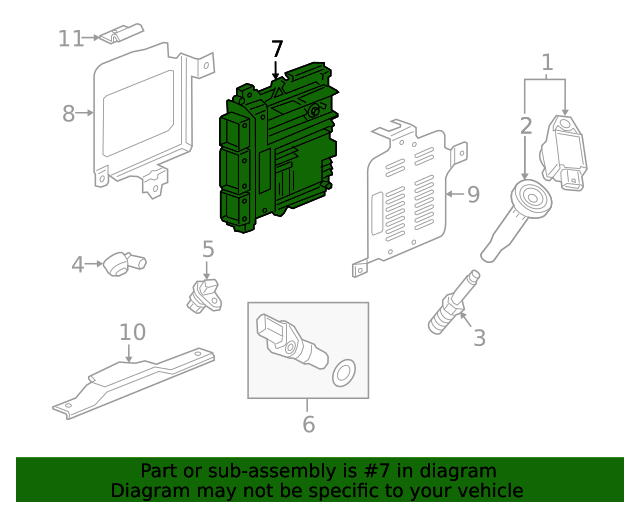 11
7
1
8
2
9
4
5
3
10
6

Part or sub-assembly is #7 in diagram
Diagram may not be specific to your vehicle