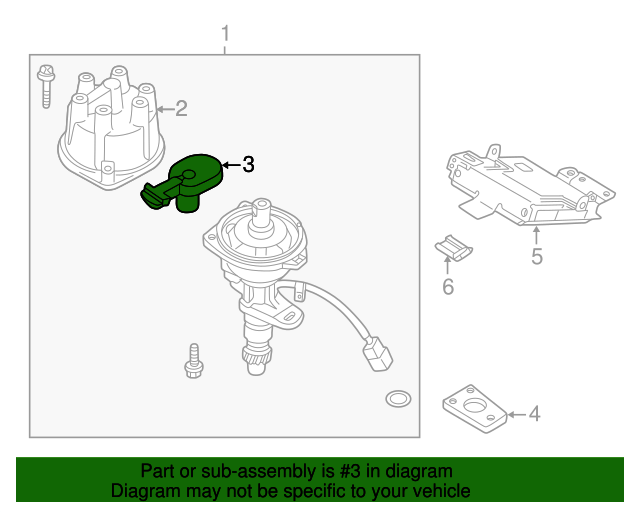 1

2

3

5

6

4

Part or sub-assembly is #3 in diagram
Diagram may not be specific to your vehicle