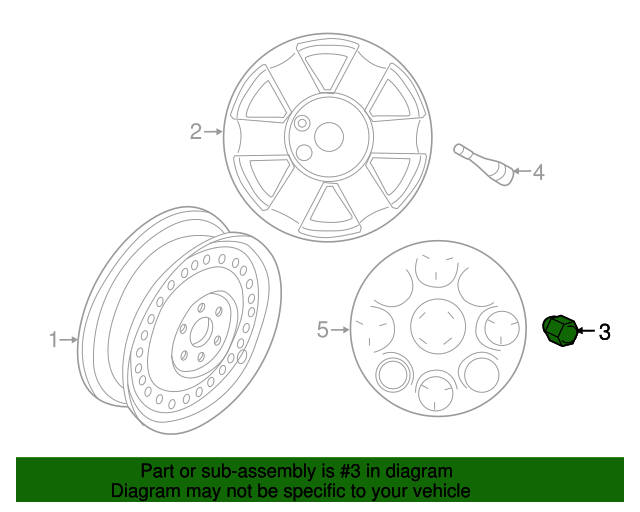 2
4
1
5
3

Part or sub-assembly is #3 in diagram
Diagram may not be specific to your vehicle