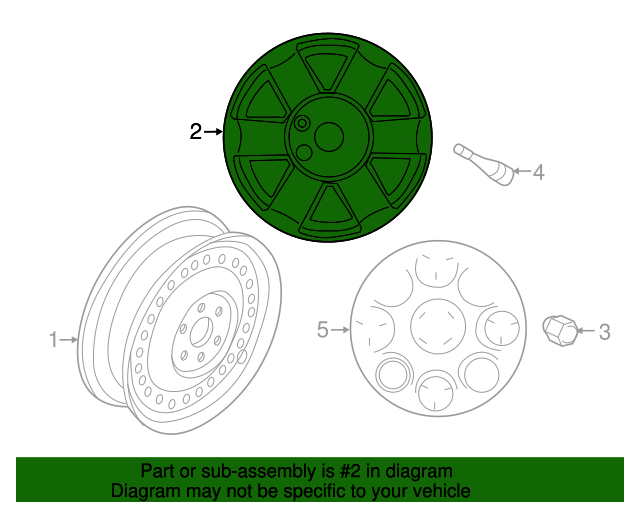 2

4

1

5

3

Part or sub-assembly is #2 in diagram
Diagram may not be specific to your vehicle