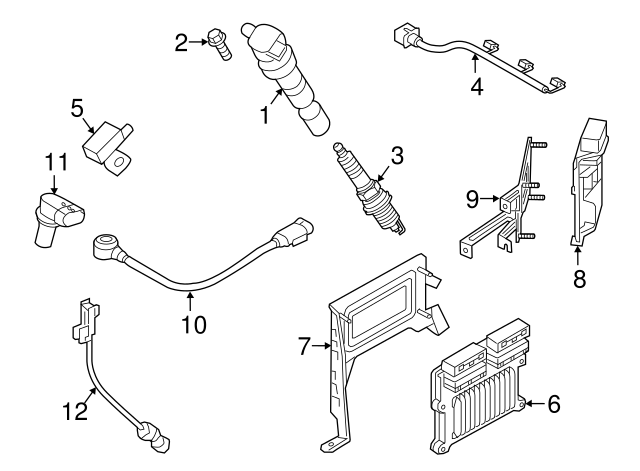 2
1
4
5
3
11
9
8
10
7
12
6