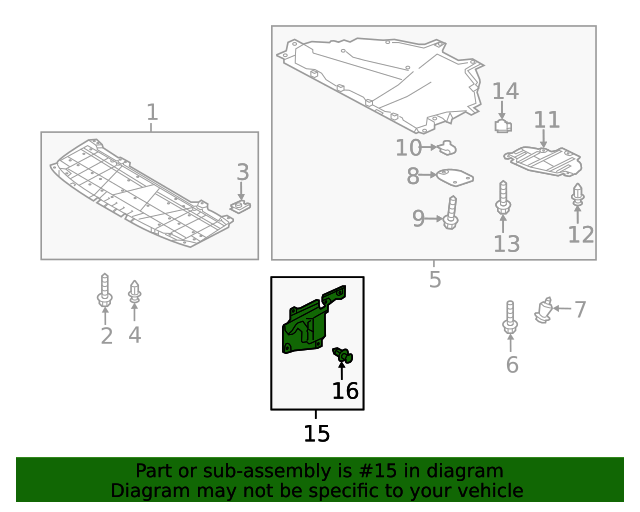 1
3
2
4
14
11
10
8
9
13
12
5
7
6
16
15
Part or sub-assembly is #15 in diagram
Diagram may not be specific to your vehicle