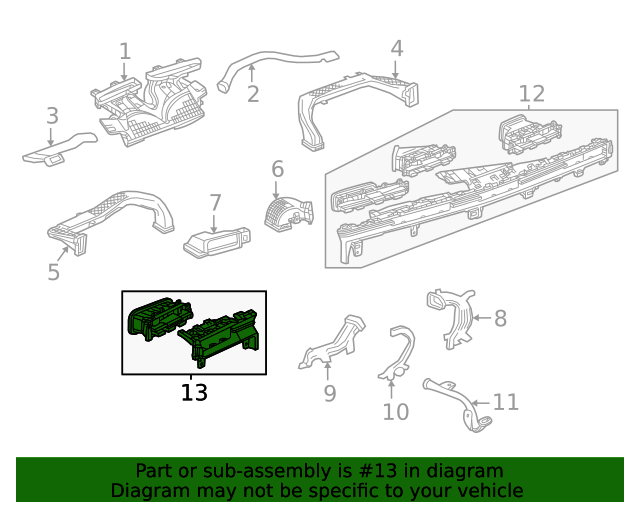 1
2
4
3
12
6
7
5
8
13
9
10
11

Part or sub-assembly is #13 in diagram
Diagram may not be specific to your vehicle