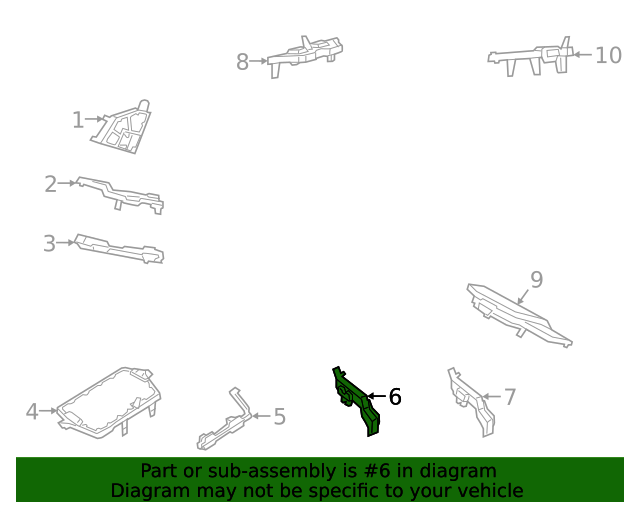 8
10
1
2
3
9
4
5
6
7

Part or sub-assembly is #6 in diagram
Diagram may not be specific to your vehicle