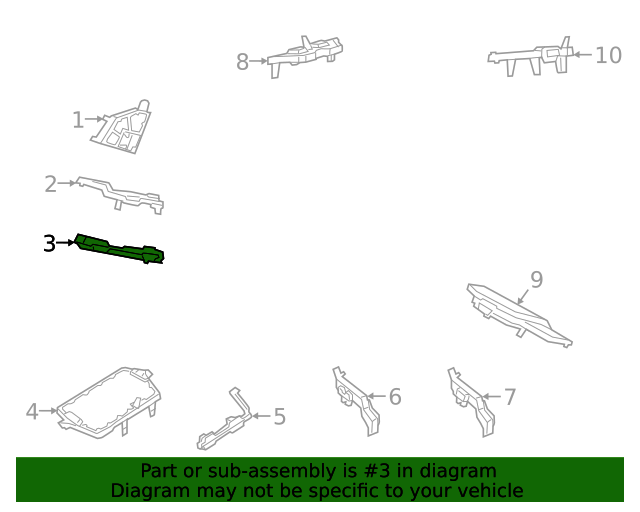 8
10
1
2
3
9
4
5
6
7
Part or sub-assembly is #3 in diagram
Diagram may not be specific to your vehicle