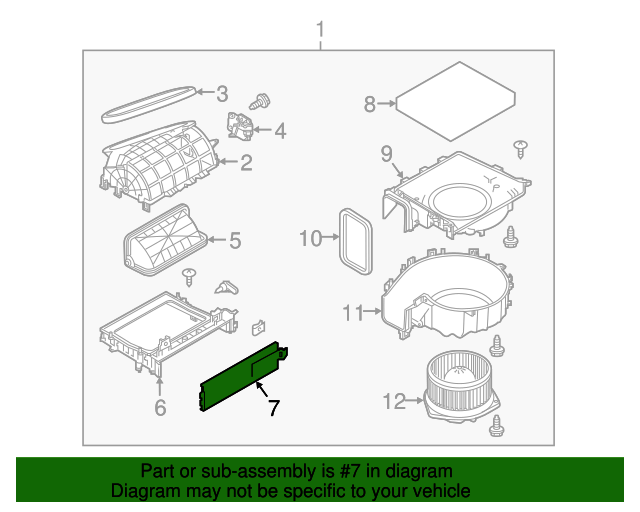 1
3
4
2
5
6
7
8
9
10
11
12

Part or sub-assembly is #7 in diagram
Diagram may not be specific to your vehicle