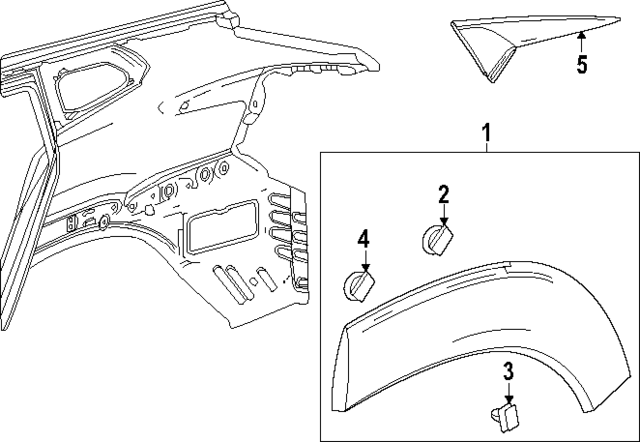 5
1
2
4
3