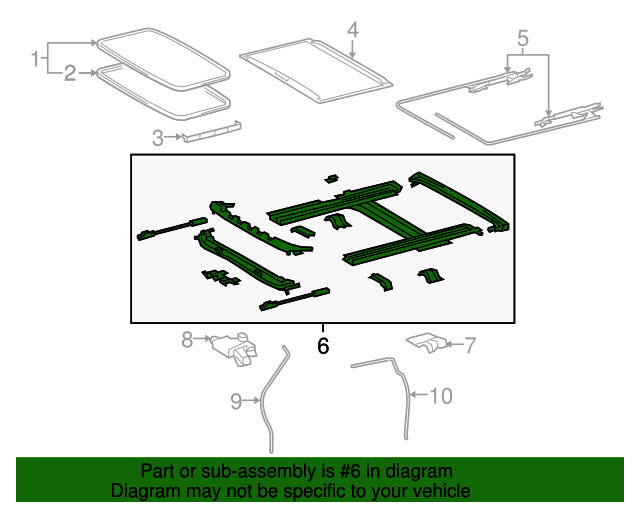 1
2
3
4
5
6
8
7
9
10

Part or sub-assembly is #6 in diagram
Diagram may not be specific to your vehicle