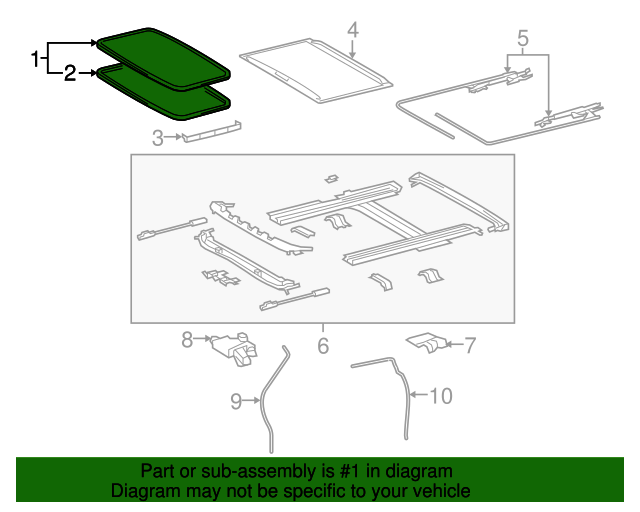 1
2
3
4
5
6
7
8
9
10

Part or sub-assembly is #1 in diagram
Diagram may not be specific to your vehicle