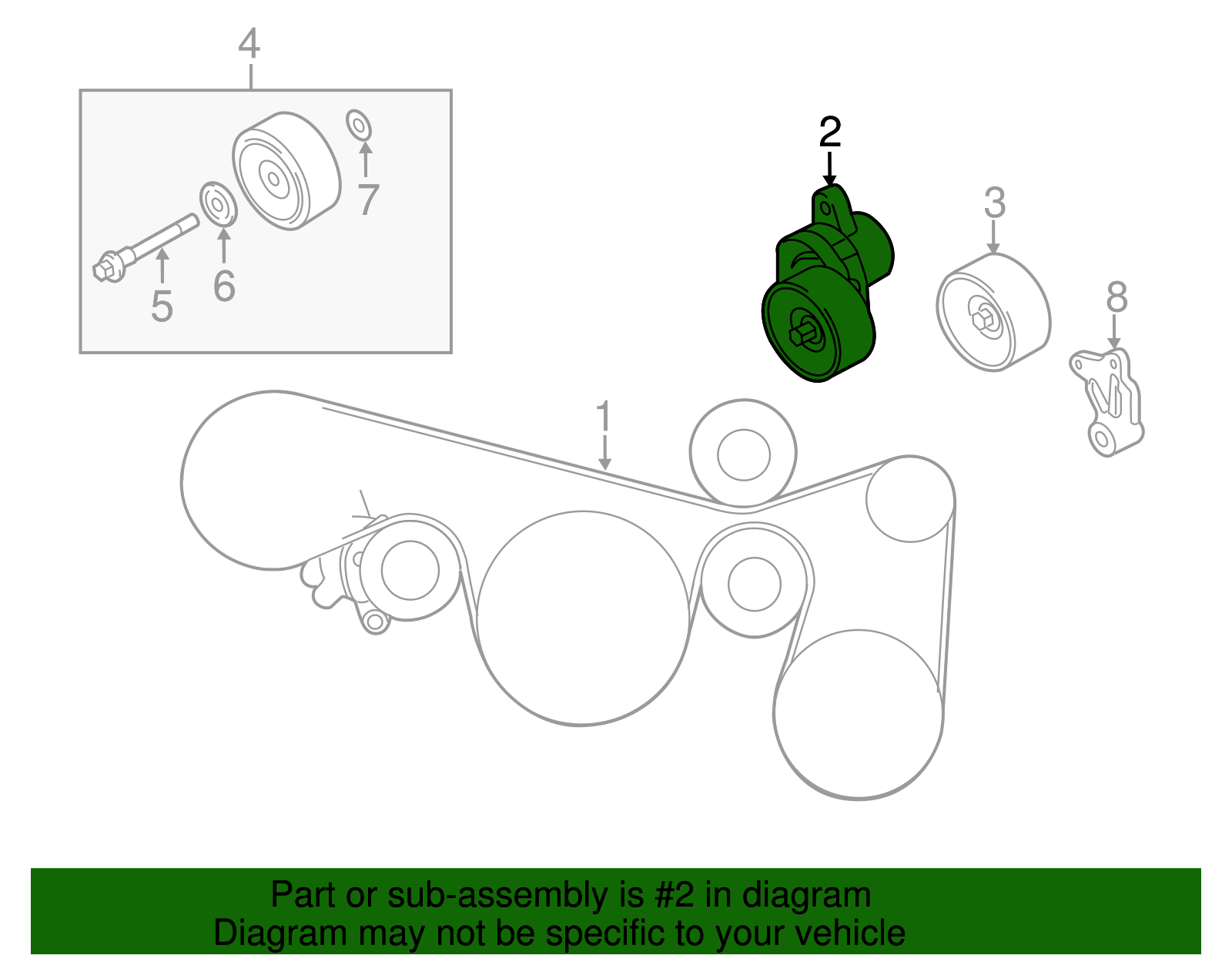 4

7

6

5

2

3

8

1

Part or sub-assembly is #2 in diagram
Diagram may not be specific to your vehicle