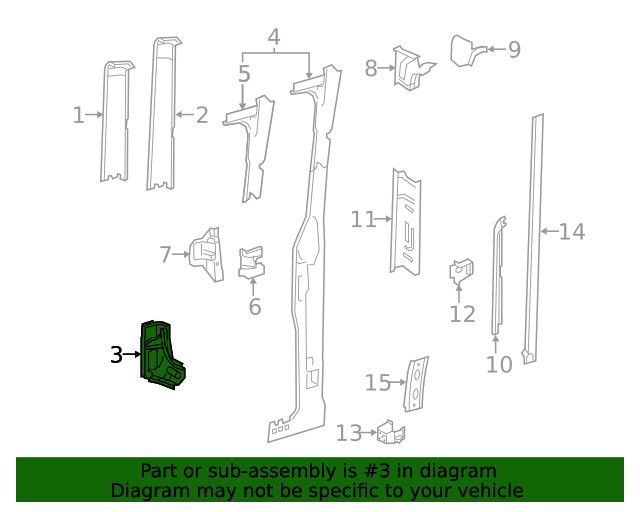 4
5
8
9
1
2
11
14
7
6
12
3
10
15
13

Part or sub-assembly is #3 in diagram
Diagram may not be specific to your vehicle