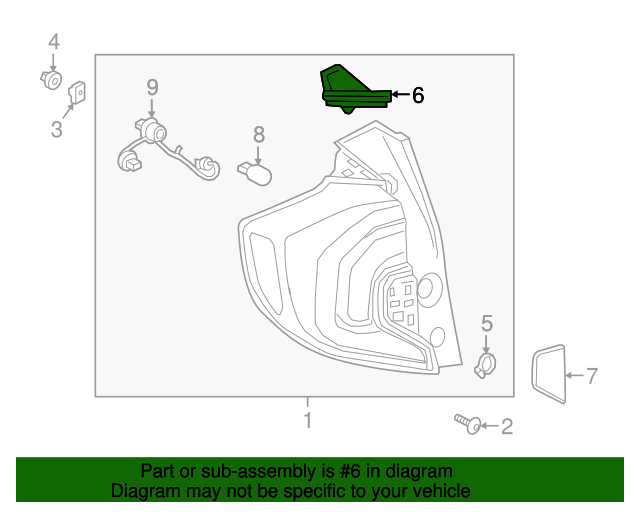 4
3
9
8
6
5
7
1
2

Part or sub-assembly is #6 in diagram
Diagram may not be specific to your vehicle