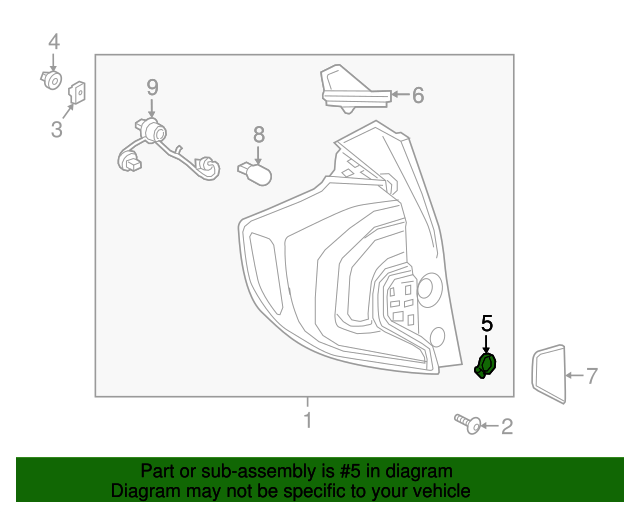 4
3
9
8
6
5
7
1
2

Part or sub-assembly is #5 in diagram
Diagram may not be specific to your vehicle